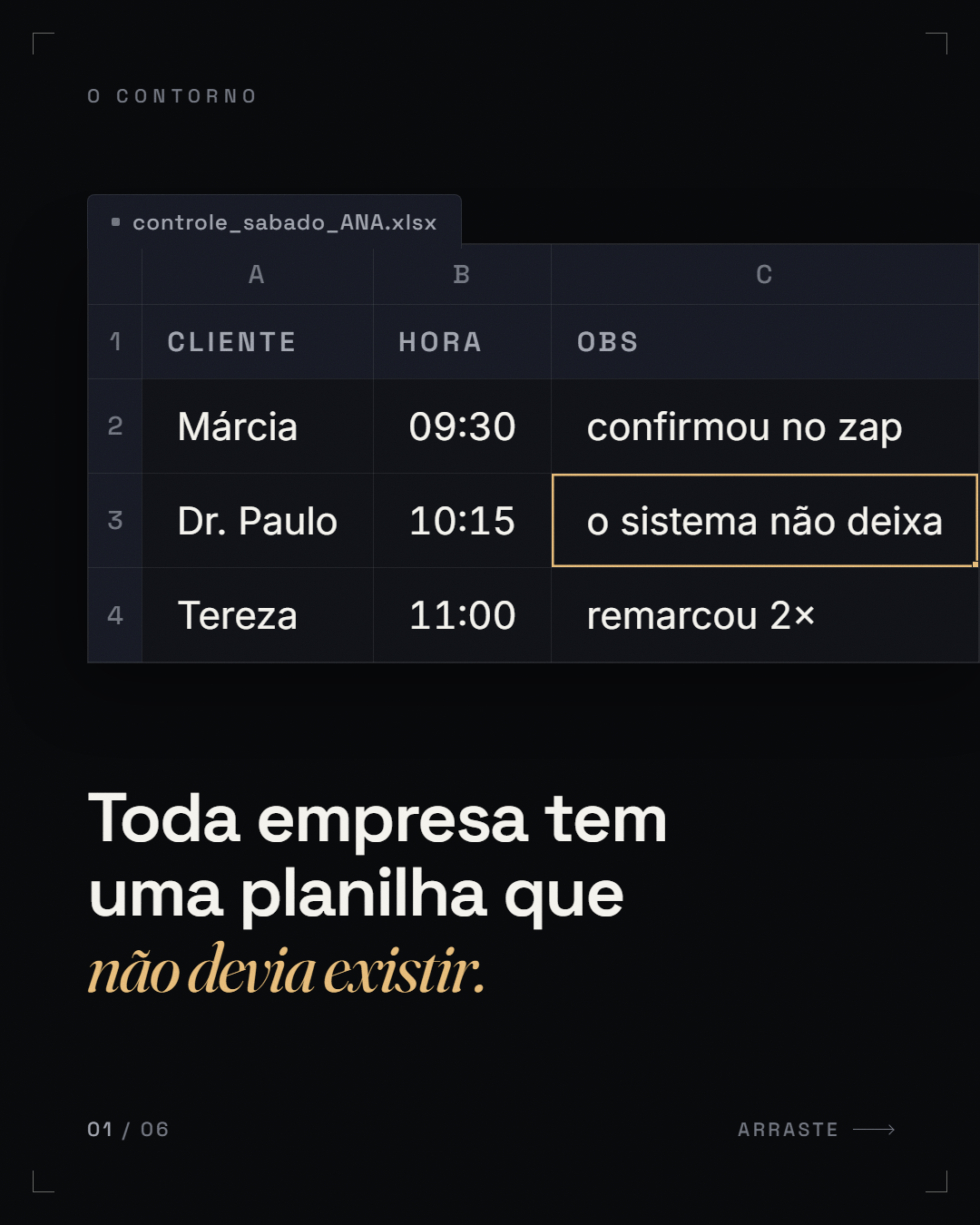 O CONTORNO

controle_sabado_ANA.xlsx

| | A | B | C |
|---|---|---|---|
| 1 | CLIENTE | HORA | OBS |
| 2 | Márcia | 09:30 | confirmou no zap |
| 3 | Dr. Paulo | 10:15 | o sistema não deixa |
| 4 | Tereza | 11:00 | remarcou 2× |

Toda empresa tem uma planilha que não devia existir.

01 / 06

ARRASTE